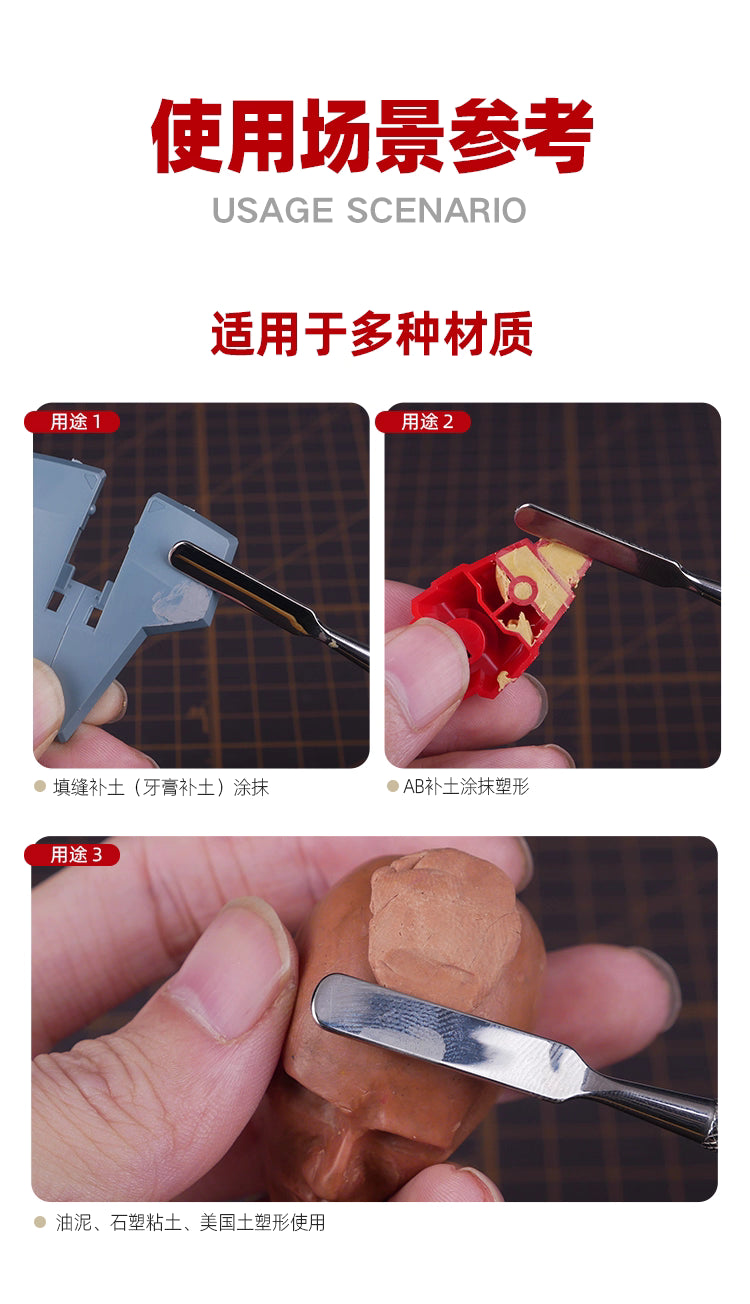 使用场景参考
USAGE SCENARIO

适用于多种材质

用途 1

填缝补土（牙膏补土）涂抹

用途 2

AB补土涂抹塑形

用途 3

油泥、石塑粘土、美国土塑形使用