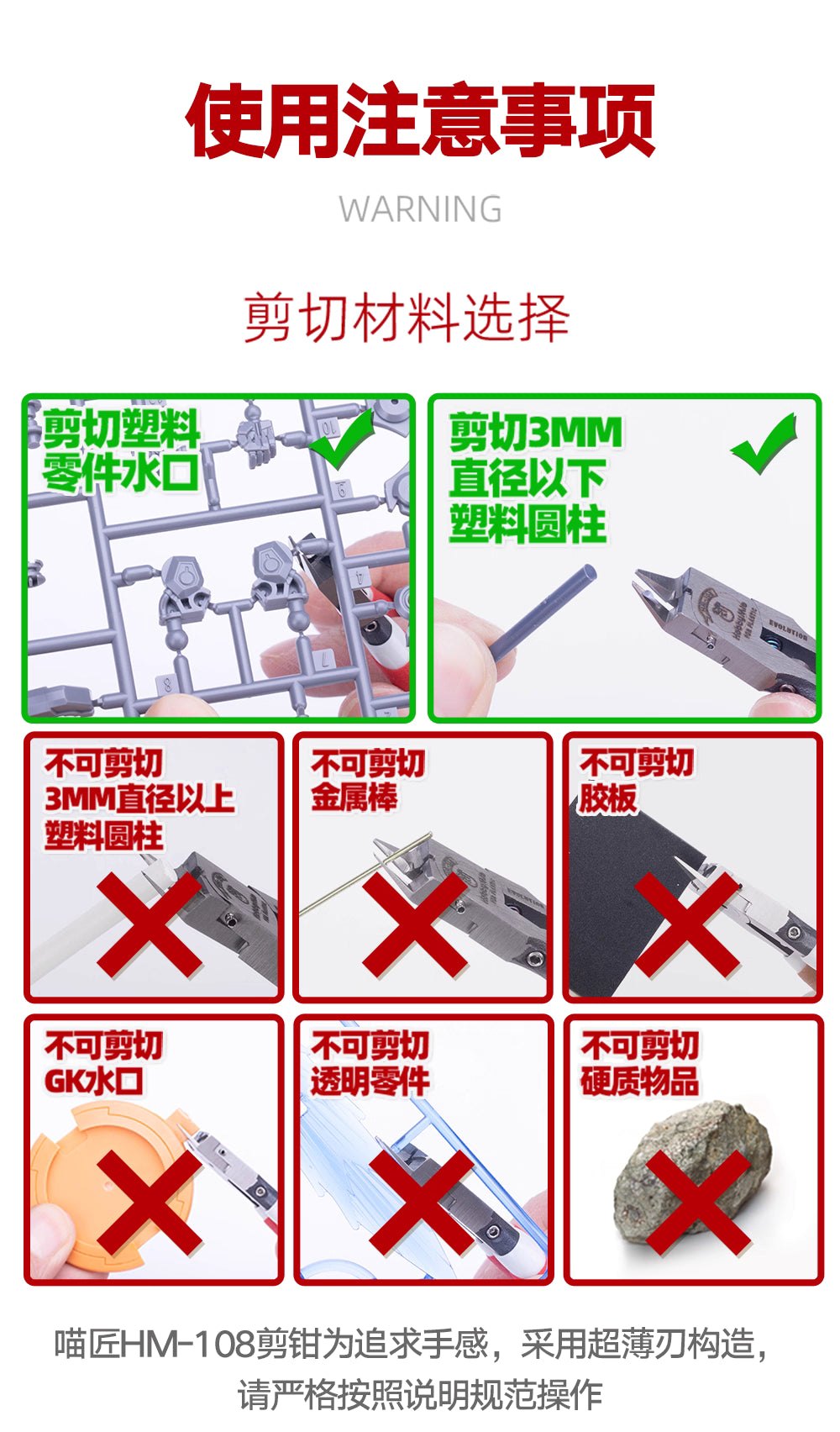 使用注意事项

WARNING

剪切材料选择

剪切塑料零件水口

剪切3MM直径以下塑料圆柱

EVOLUTION

不可剪切3MM直径以上塑料圆柱

不可剪切金属棒

不可剪切胶板

不可剪切GK水口

不可剪切透明零件

不可剪切硬质物品

喵匠HM-108剪钳为追求手感，采用超薄刃构造，请严格按照说明规范操作