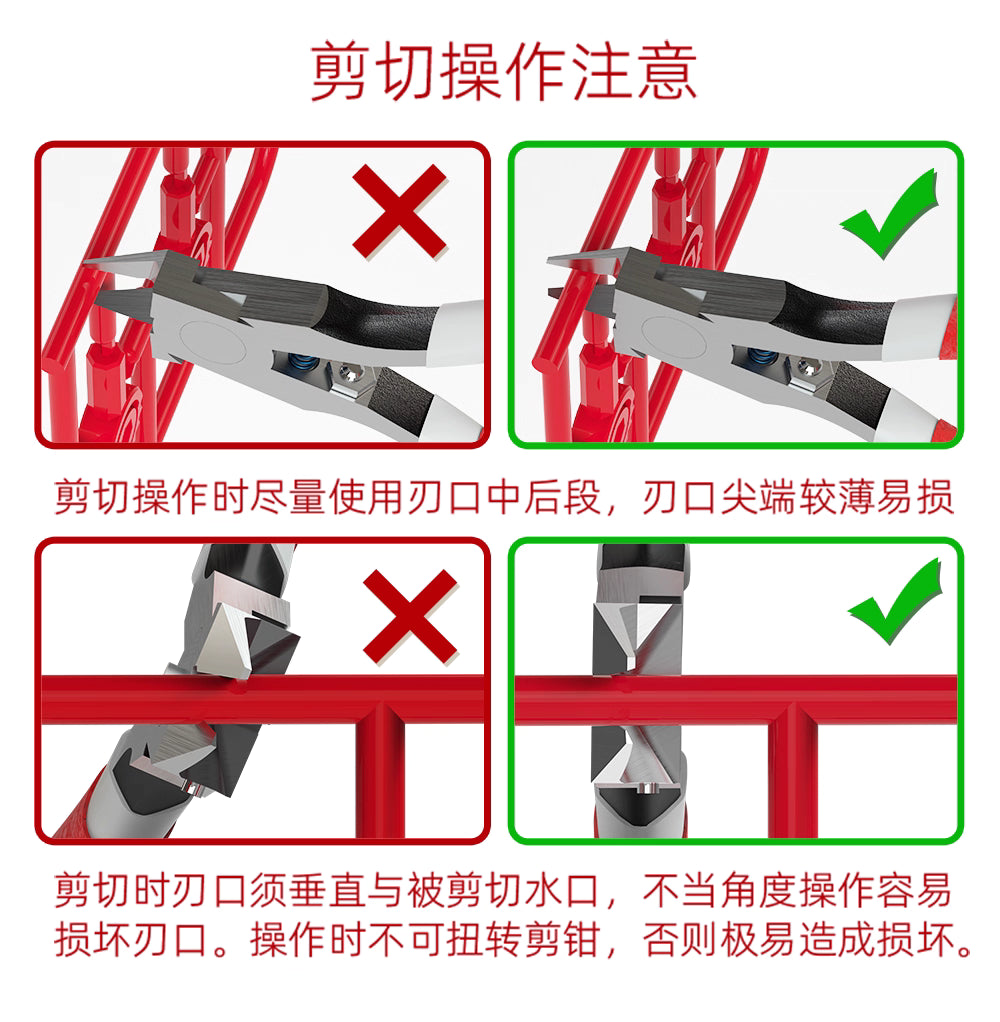 剪切操作注意

剪切操作时尽量使用刃口中后段，刃口尖端较薄易损

剪切时刃口须垂直与被剪切水口，不当角度操作容易损坏刃口。操作时不可扭转剪钳，否则极易造成损坏。