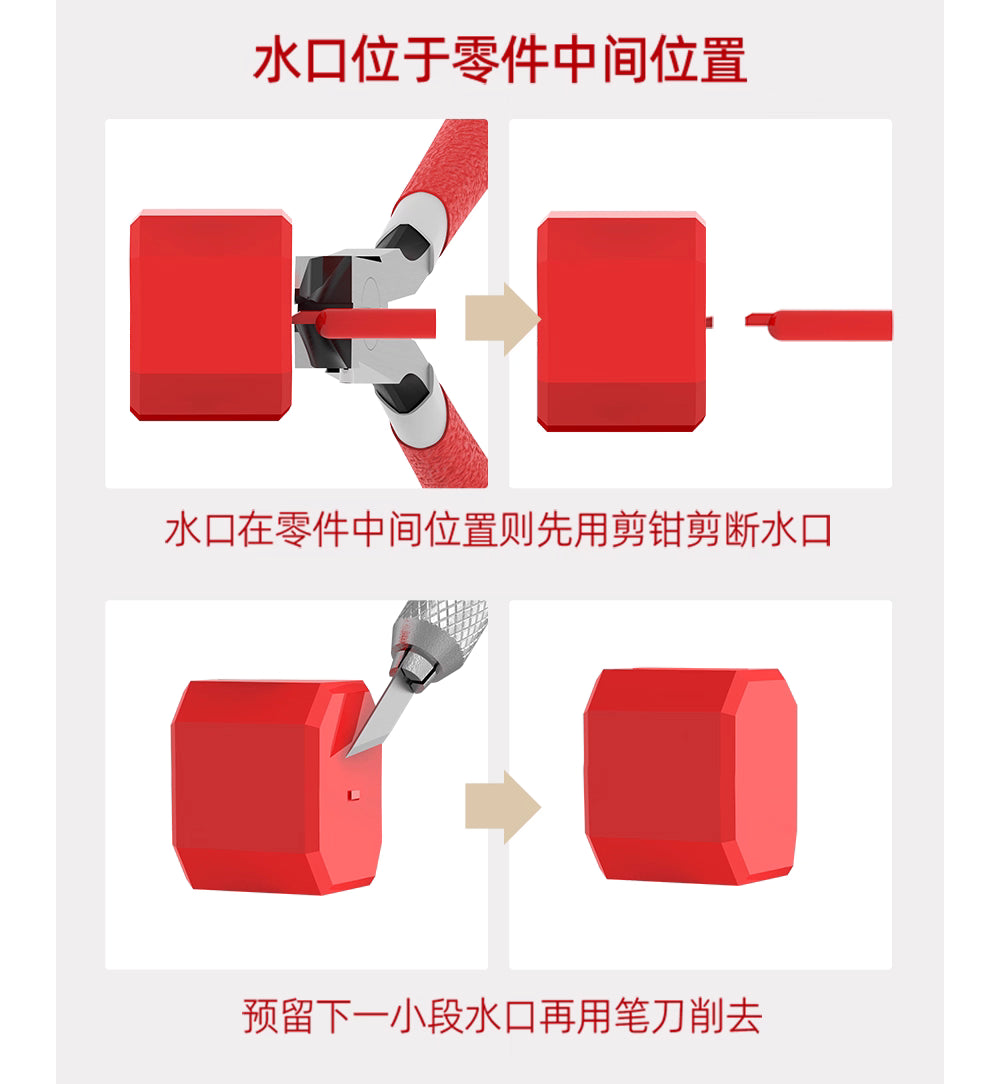 水口位于零件中间位置

水口在零件中间位置则先用剪钳剪断水口

预留下一小段水口再用笔刀削去